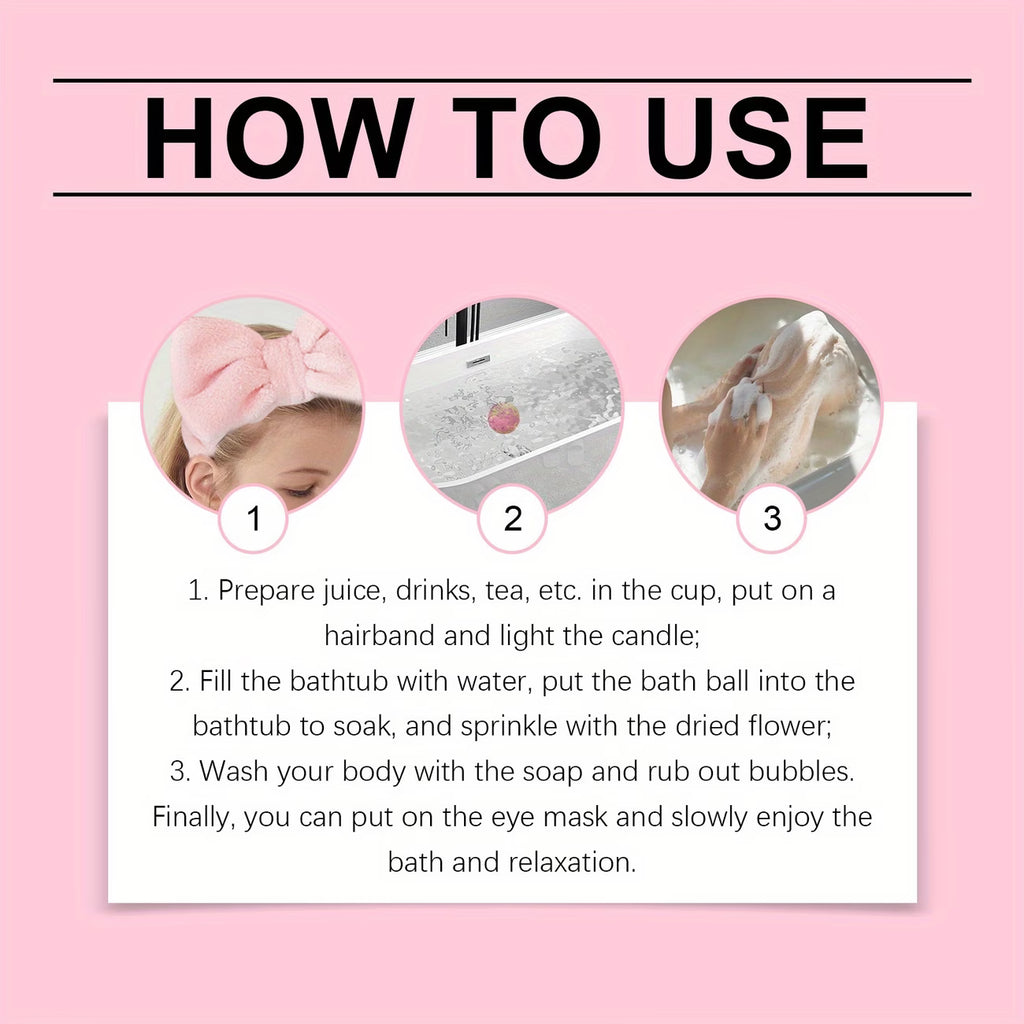 HOW TO USE

1

2

3

1. Prepare juice, drinks, tea, etc. in the cup, put on a hairband and light the candle;
2. Fill the bathtub with water, put the bath ball into the bathtub to soak, and sprinkle with the dried flower;
3. Wash your body with the soap and rub out bubbles. Finally, you can put on the eye mask and slowly enjoy the bath and relaxation.