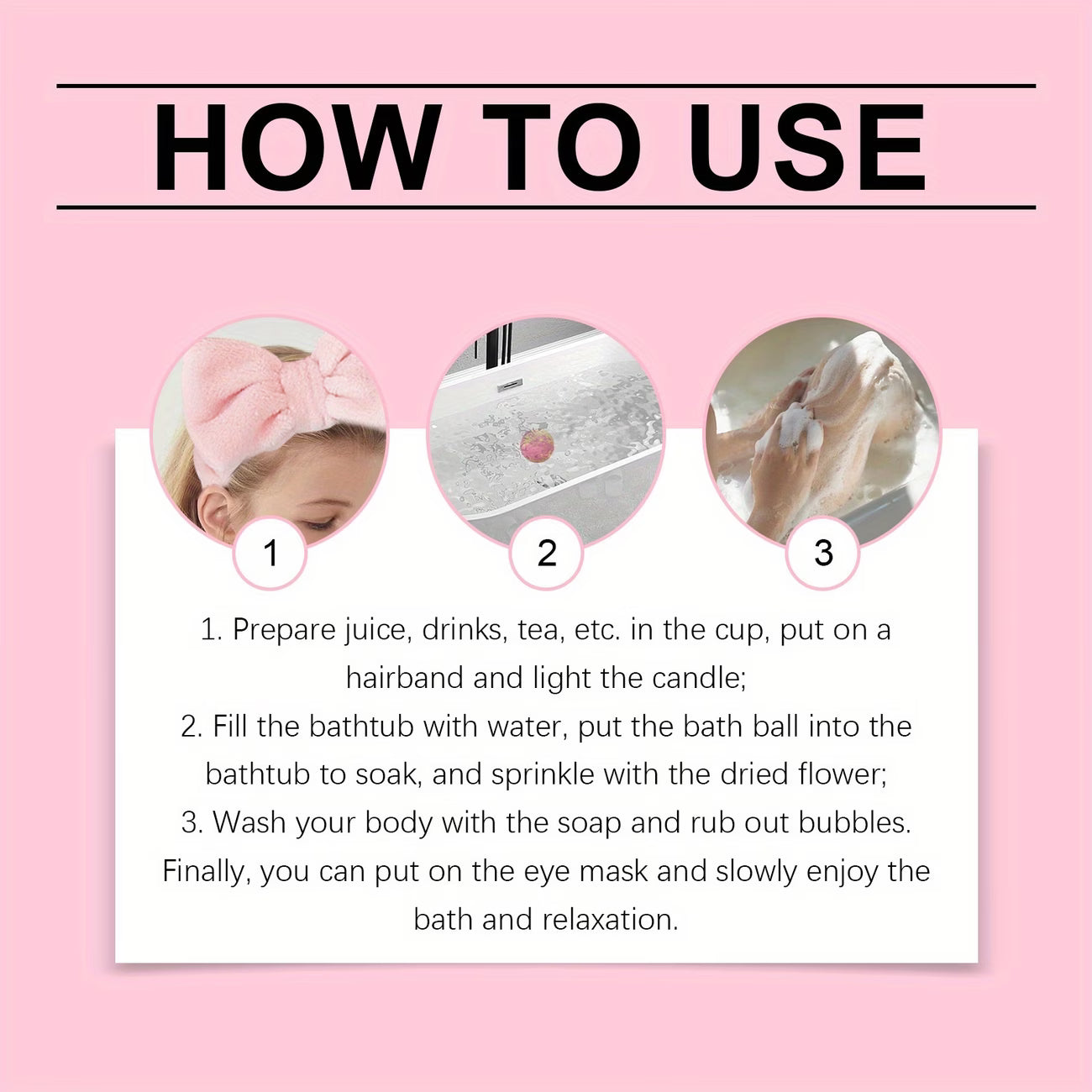 HOW TO USE

1

2

3

1. Prepare juice, drinks, tea, etc. in the cup, put on a hairband and light the candle;
2. Fill the bathtub with water, put the bath ball into the bathtub to soak, and sprinkle with the dried flower;
3. Wash your body with the soap and rub out bubbles. Finally, you can put on the eye mask and slowly enjoy the bath and relaxation.